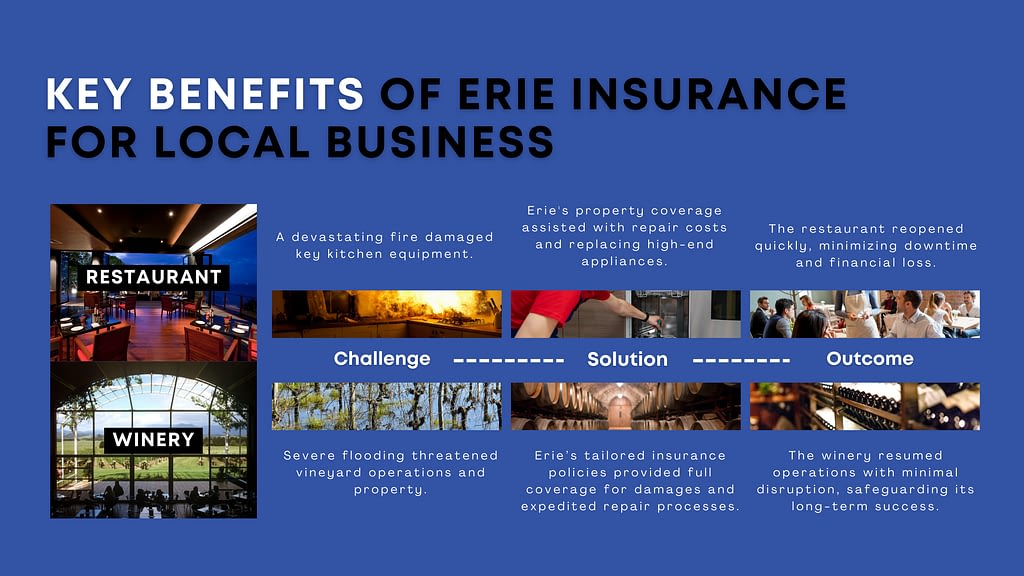 KEY BENEFITS OF ERIE INSURANCE FOR LOCAL BUSINESS

RESTAURANT

WINERY

A devastating fire damaged key kitchen equipment.

Erie's property coverage assisted with repair costs and replacing high-end appliances.

The restaurant reopened quickly, minimizing downtime and financial loss.

Challenge --------- Solution -------- Outcome

Severe flooding threatened vineyard operations and property.

Erie's tailored insurance policies provided full coverage for damages and expedited repair processes.

The winery resumed operations with minimal disruption, safeguarding its long-term success.