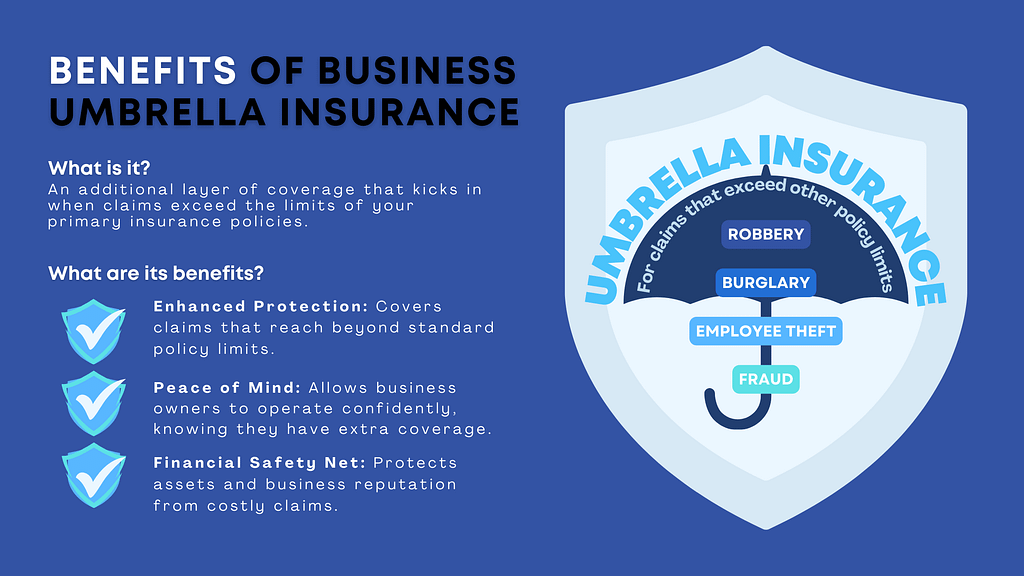 BENEFITS OF BUSINESS UMBRELLA INSURANCE

What is it?
An additional layer of coverage that kicks in when claims exceed the limits of your primary insurance policies.

What are its benefits?

Enhanced Protection: Covers claims that reach beyond standard policy limits.

Peace of Mind: Allows business owners to operate confidently, knowing they have extra coverage.

Financial Safety Net: Protects assets and business reputation from costly claims.

UMBRELLA INSURANCE
For claims that exceed other policy limits

ROBBERY
BURGLARY
EMPLOYEE THEFT
FRAUD